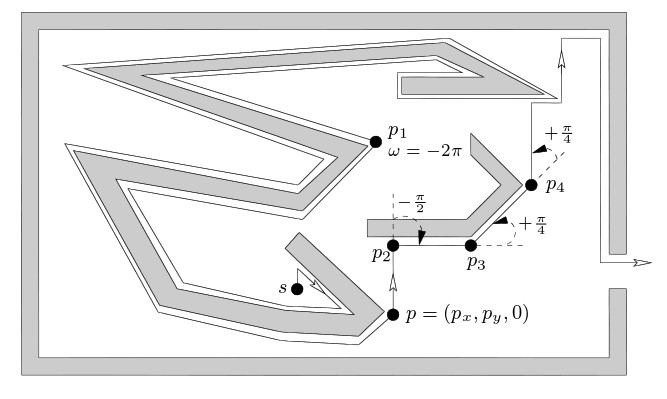 $p_1$
$\omega = -2\pi$

$+\frac{\pi}{4}$

$p_4$

$-\frac{\pi}{2}$

$+\frac{\pi}{4}$

$p_2$

$p_3$

$s$

$p = (p_x, p_y, 0)$